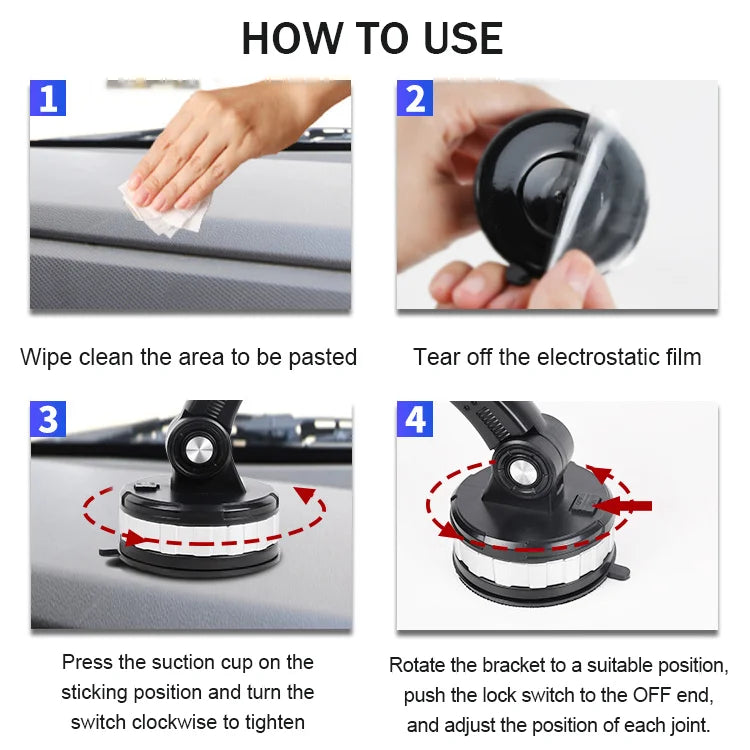 HOW TO USE

1

Wipe clean the area to be pasted

2

Tear off the electrostatic film

3

Press the suction cup on the sticking position and turn the switch clockwise to tighten

4

Rotate the bracket to a suitable position, push the lock switch to the OFF end, and adjust the position of each joint.